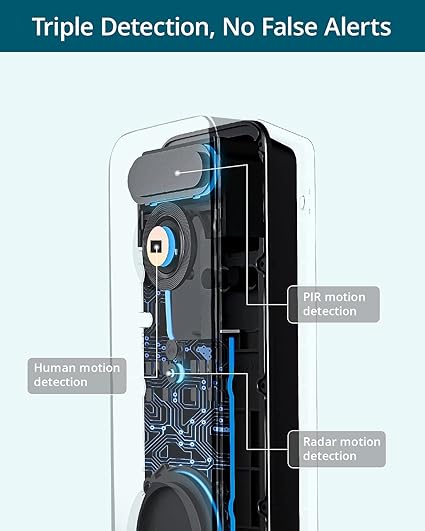 Triple Detection, No False Alerts

PIR motion detection

Human motion detection

Radar motion detection